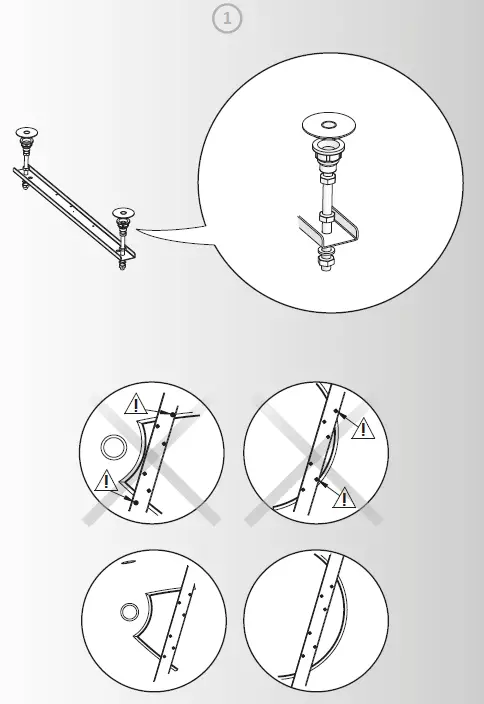 1