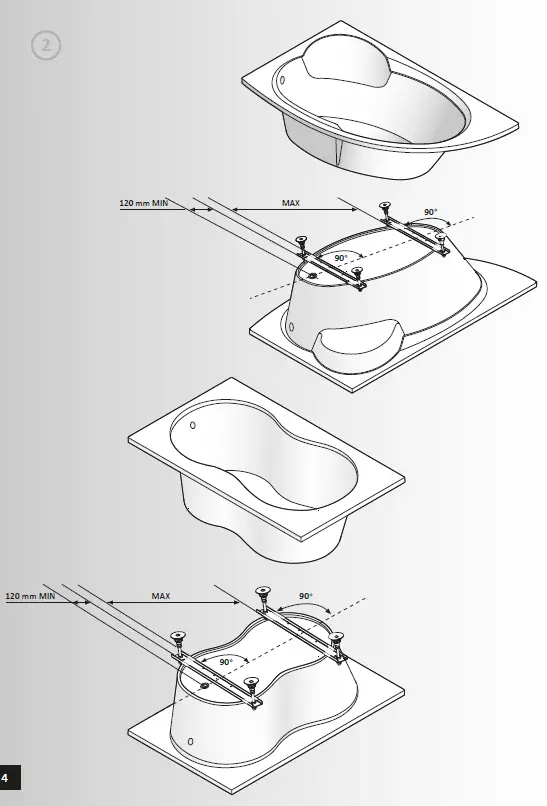 2

120 mm MIN
MAX
90°
90°

120 mm MIN
MAX
90°
90°

4