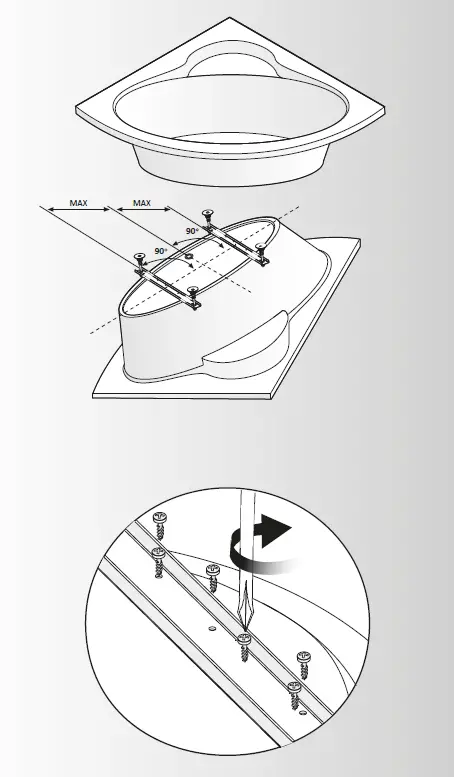 MAX
MAX
90°
90°