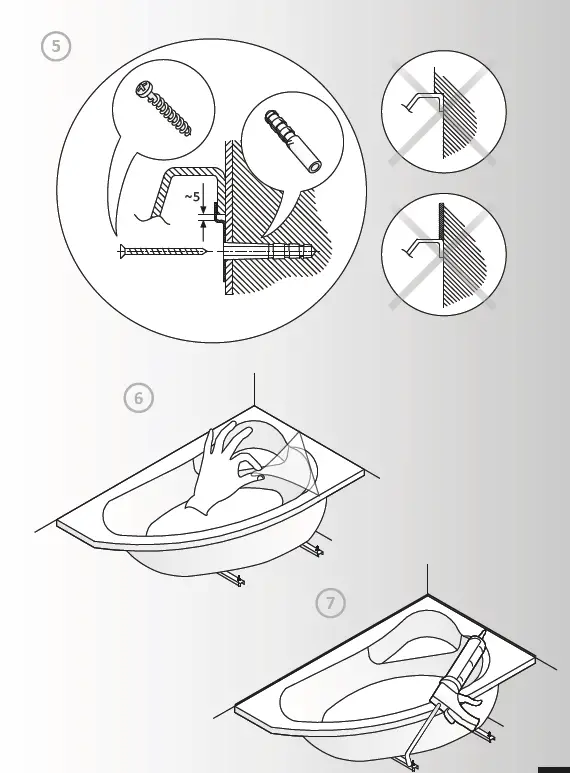 5

~5

6

7