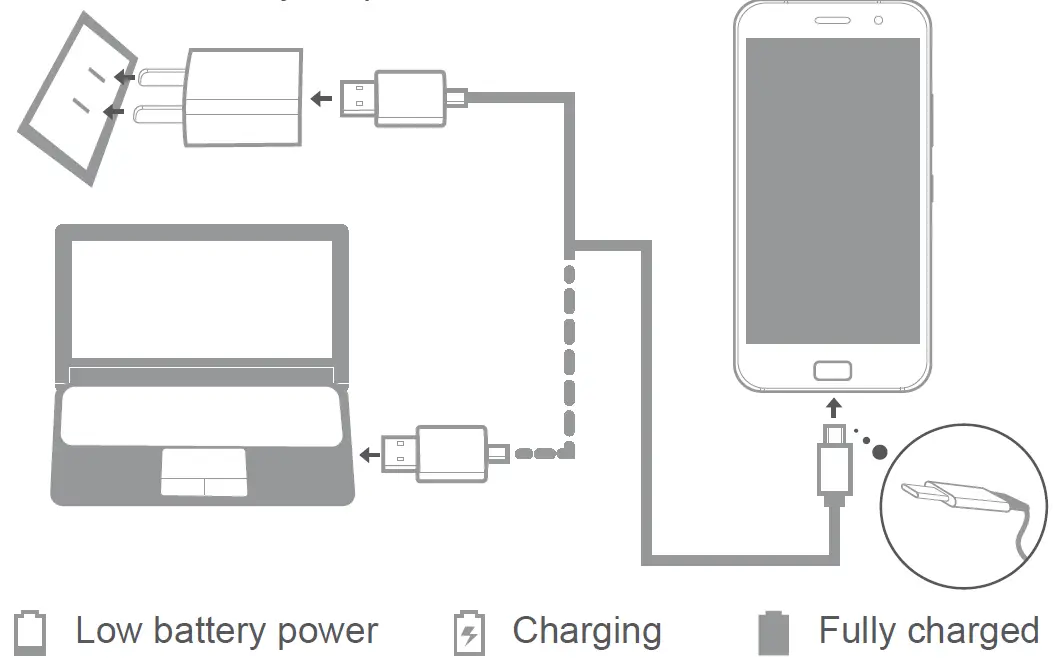 Low battery power Charging Fully charged