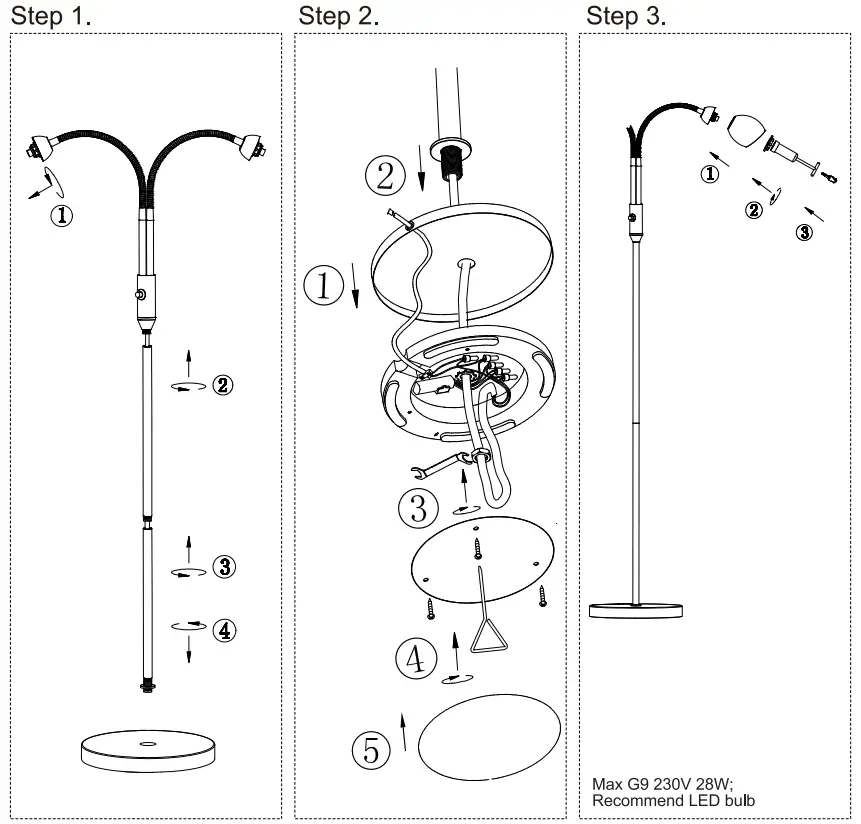 Step 1.

①

②

③

④

Step 2.

②

①

③

④

⑤

Step 3.

①

②

③

Max G9 230V 28W;
Recommend LED bulb