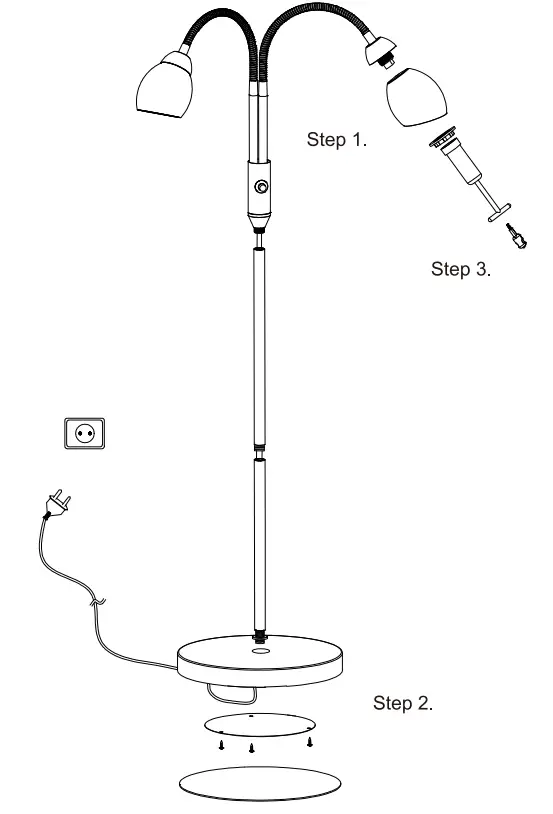 Step 1.

Step 3.

Step 2.