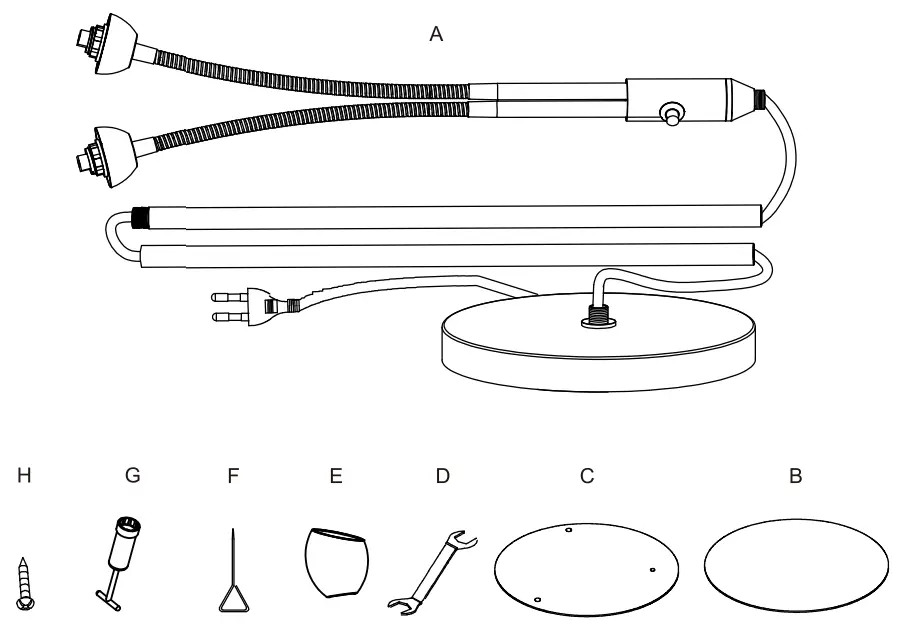 A

H G F E D C B