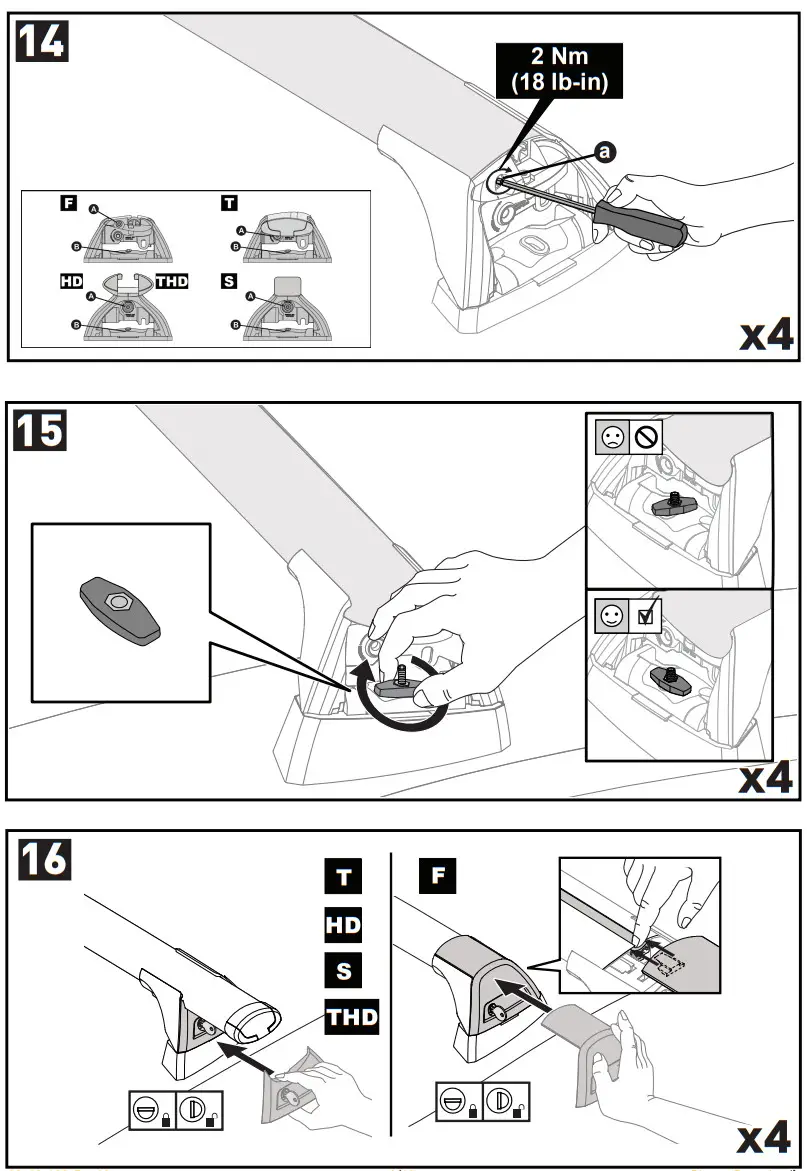 14

2 Nm
(18 lb-in)

a

F
A
B

T
A
B

HD
THD
A
B

S
A
B

x4

15

x4

16

T
HD
S
THD

F

x4