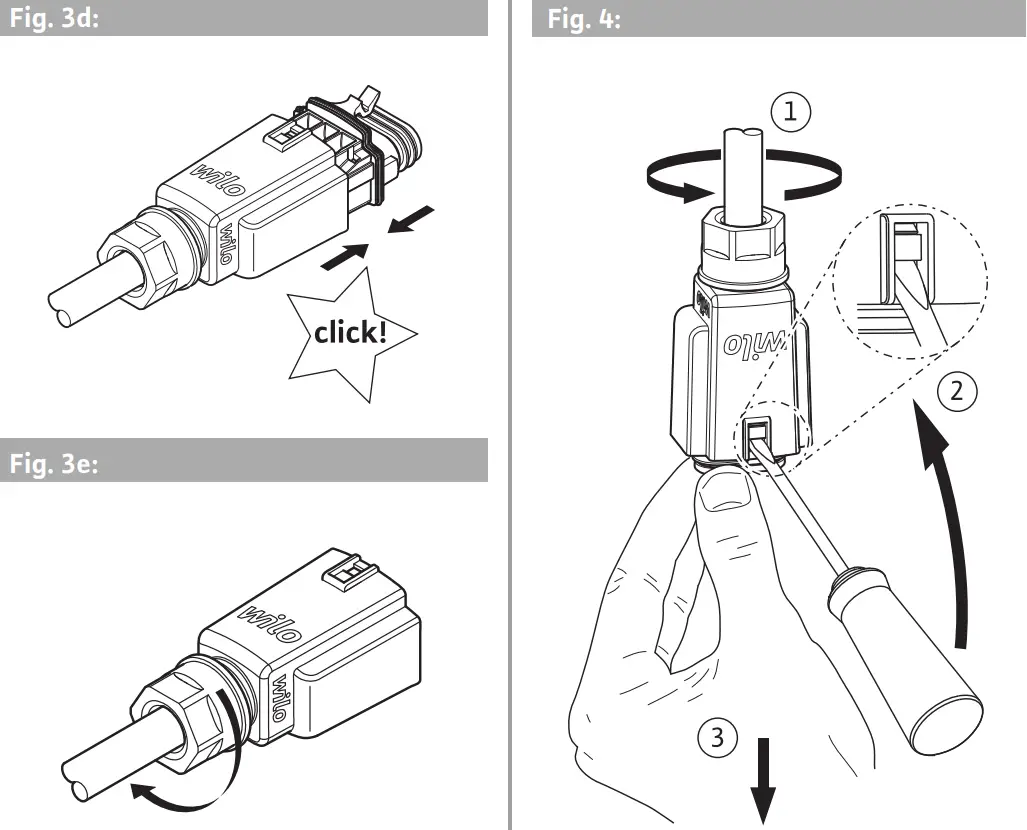 Fig. 3d:

wilo

wilo

click!

Fig. 3e:

wilo

wilo

Fig. 4:

1

wilo

2

3