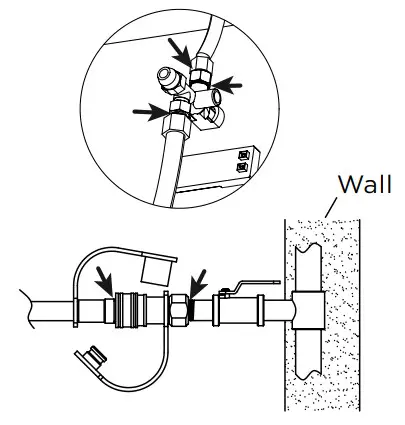 Wall