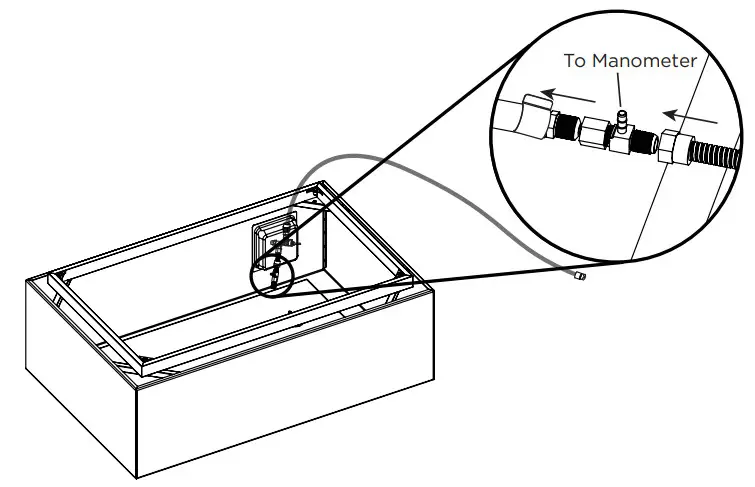 To Manometer