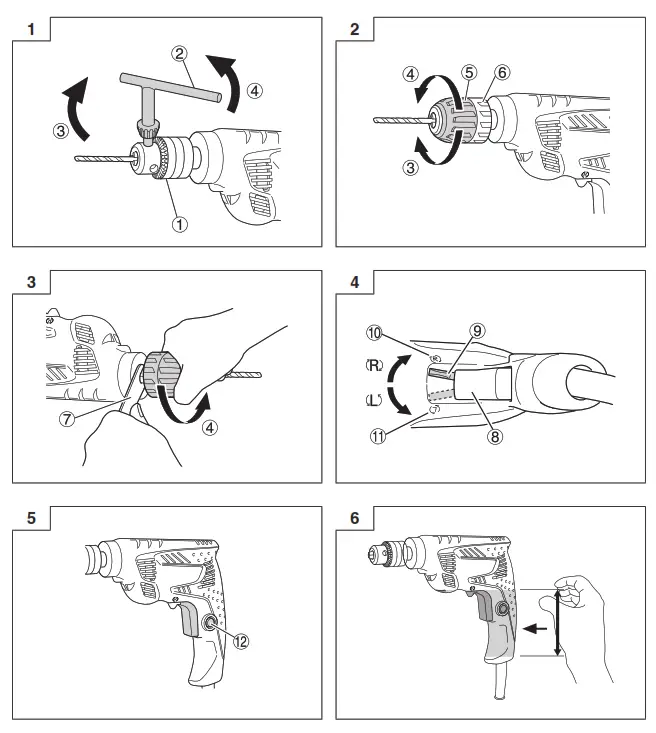 1

②
④
③
①

2

④
⑤
⑥
③

3

⑦
④

4

⑩
⑨
(R)
(L)
⑪
⑧

5

⑫

6