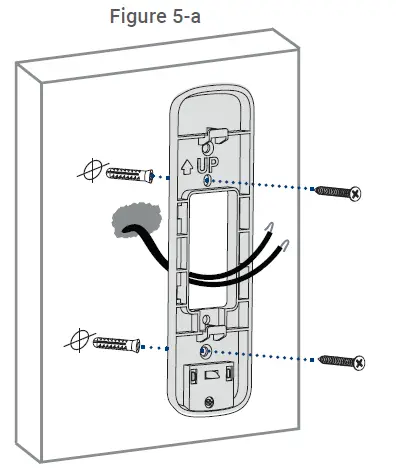 Figure 5-a

UP