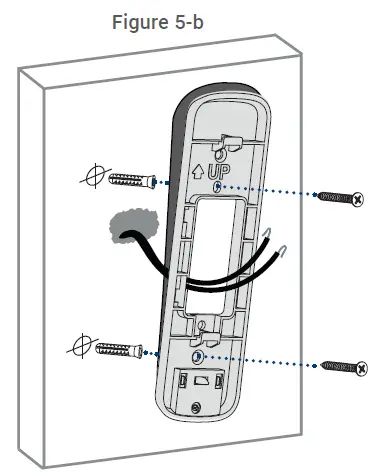 Figure 5-b

UP