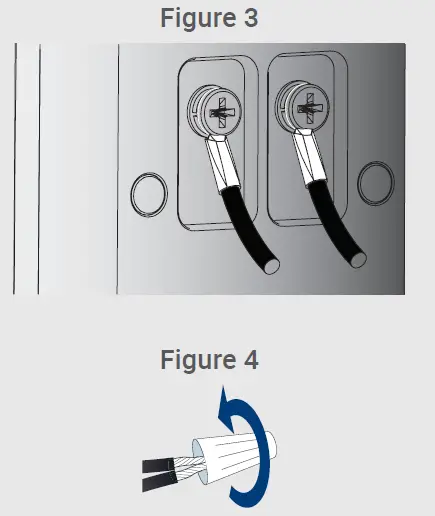 Figure 3

Figure 4