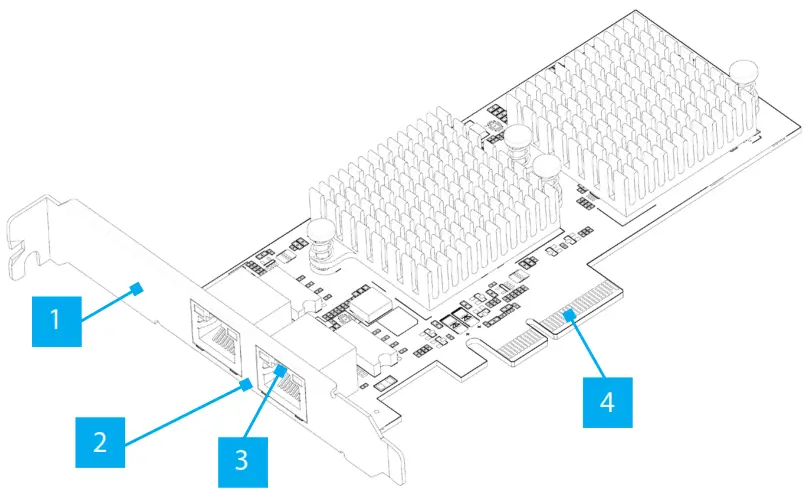 1
2
3
4