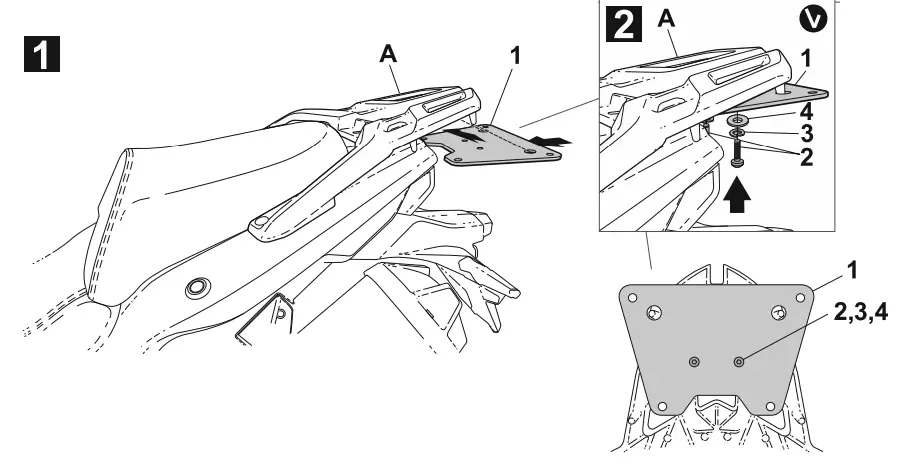 1

A

1

2

A

V

1

4

3

2

1

2,3,4