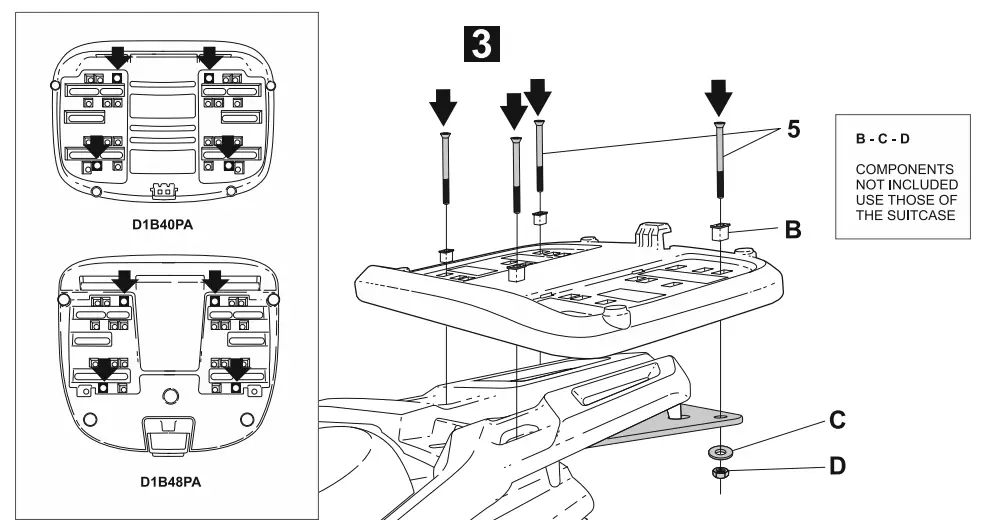 D1B40PA

D1B48PA

3

5

B

C

D

B - C - D

COMPONENTS NOT INCLUDED USE THOSE OF THE SUITCASE