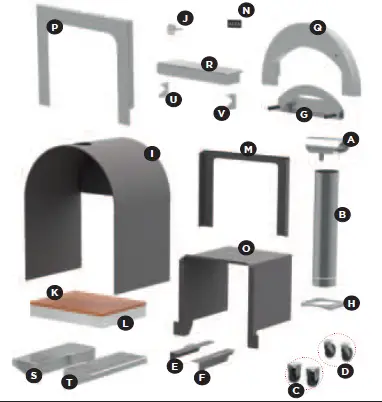 P
J
N
Q
R
U
V
G
A
I
M
B
O
K
L
H
S
T
E
F
D
C