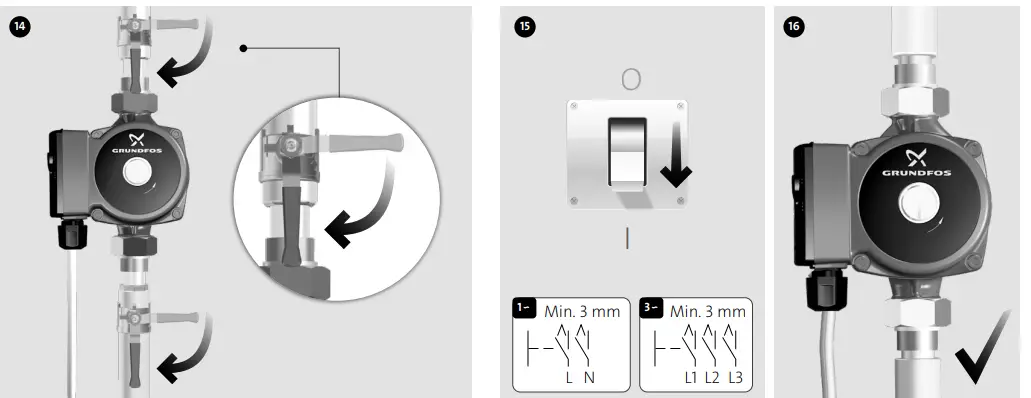 14

GRUNDFOS

15

O

I

1~ Min. 3 mm

L N

3~ Min. 3 mm

L1 L2 L3

16

GRUNDFOS