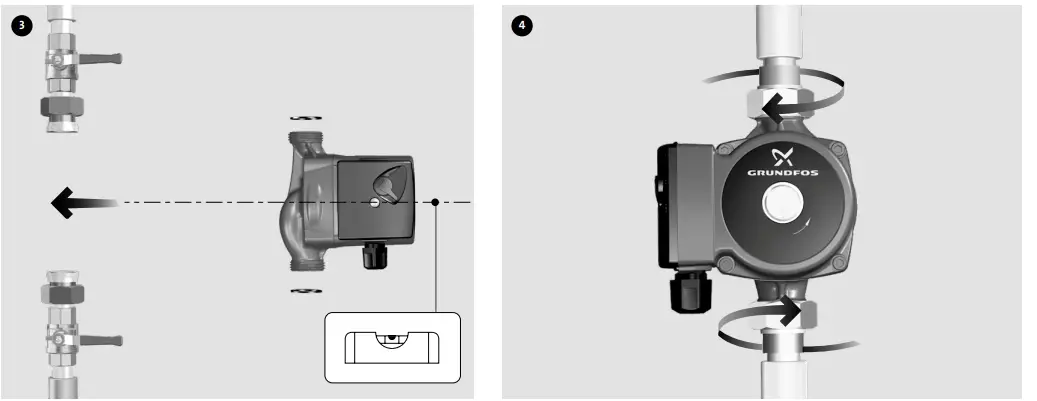 3

4

GRUNDFOS