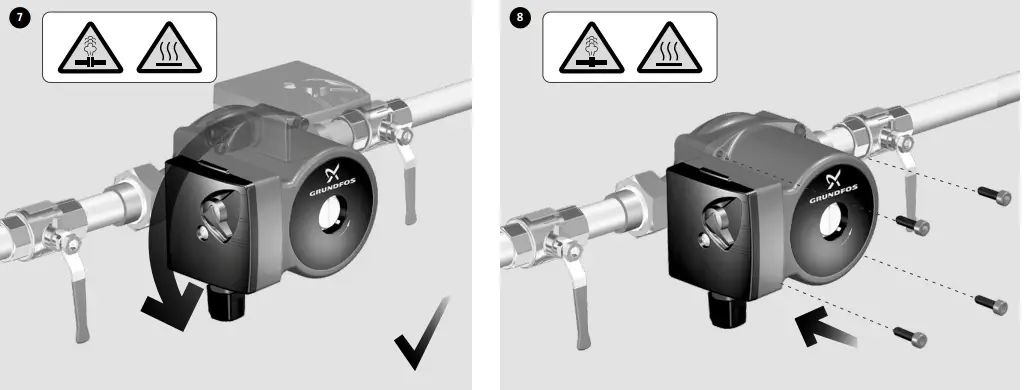 7

GRUNDFOS

8

GRUNDFOS