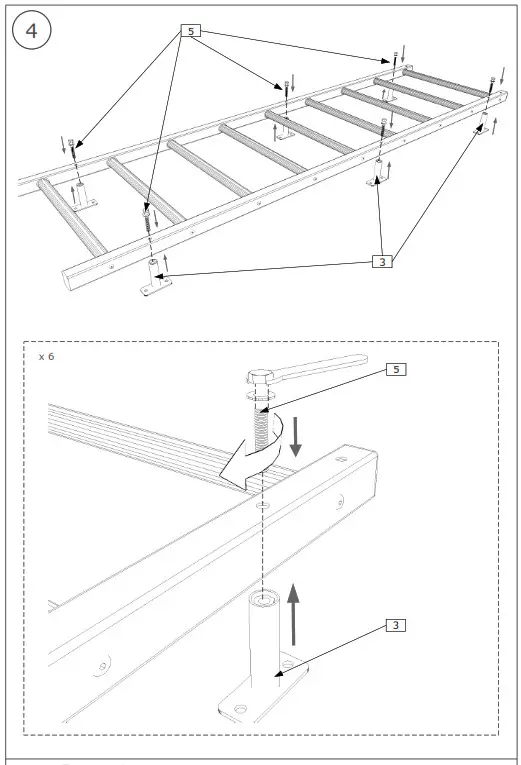 4

5

3

x 6

5

3