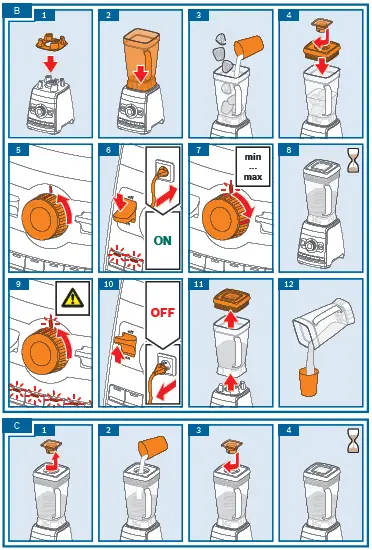 B

1

2

3

4

5

6

ON

7

min
---
max

8

9

10

OFF

11

12

C

1

2

3

4