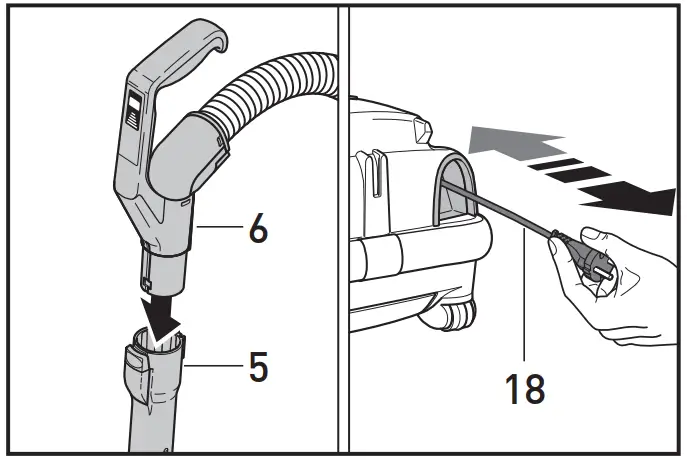 6
5
18