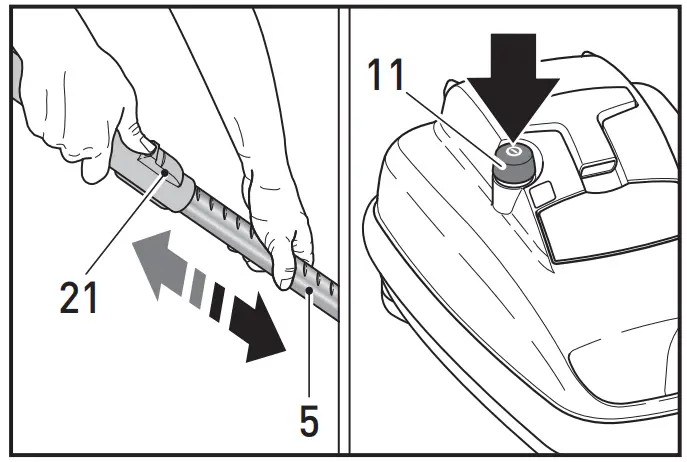 21

5

11