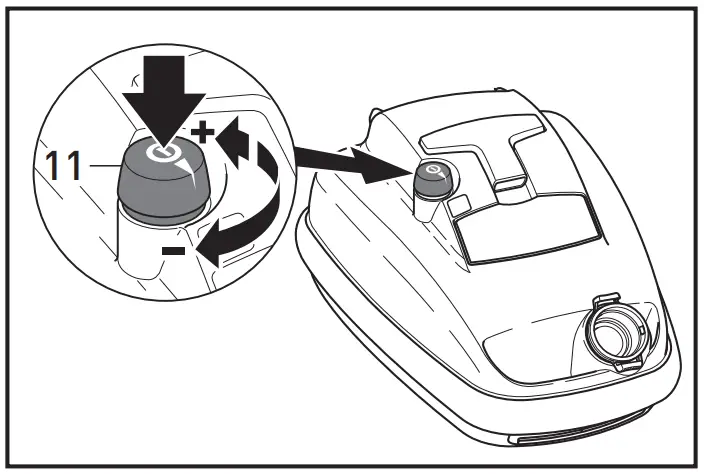 11
+
-