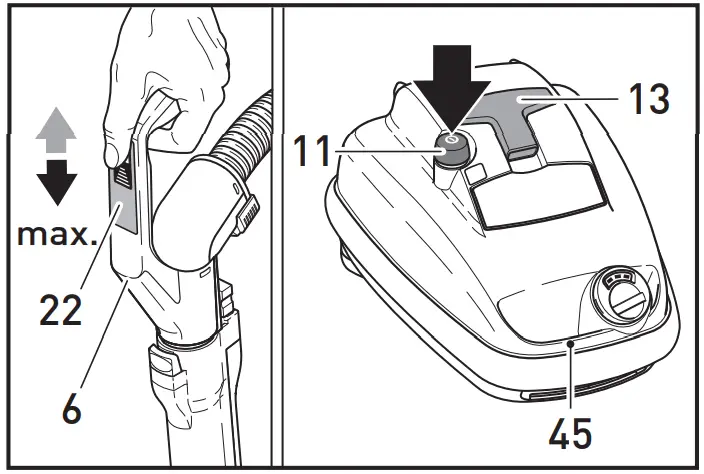 max.
22
6
11
13
45