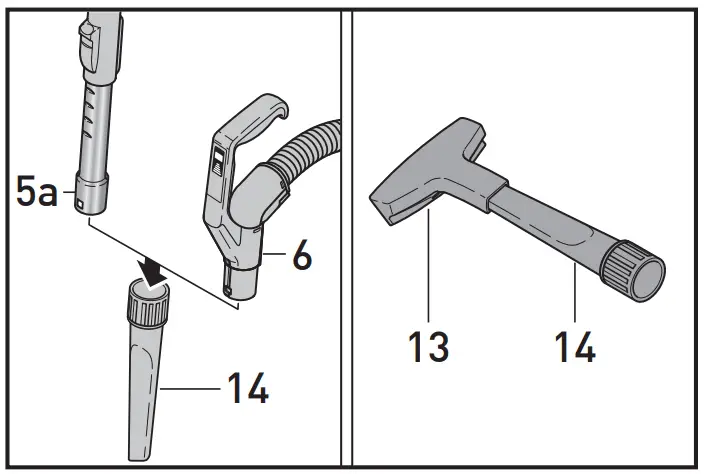 5a
6
14
13
14