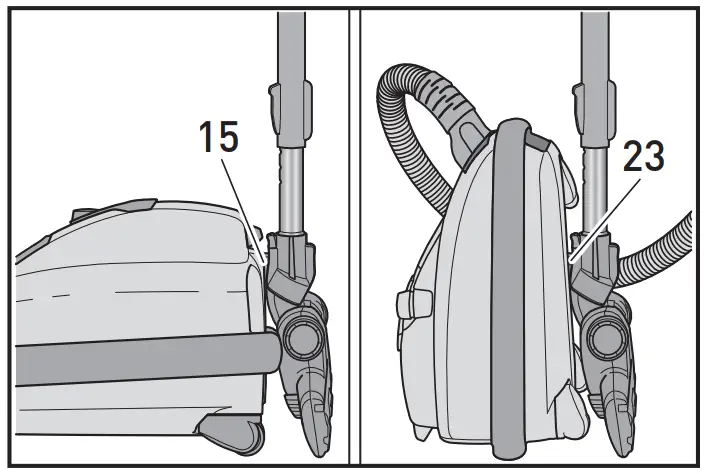 15

23