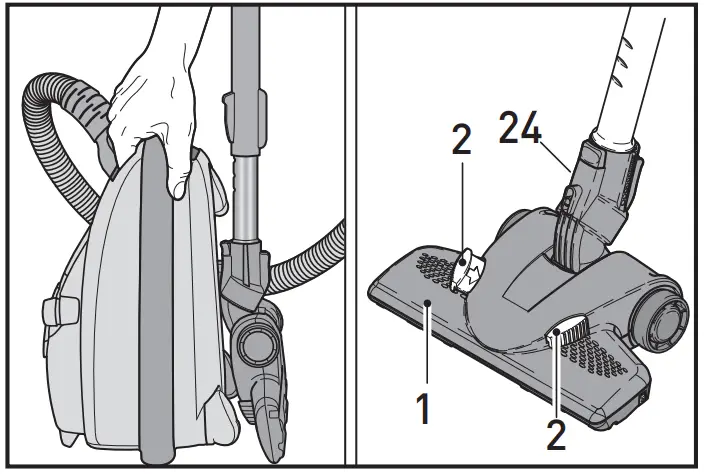 2
24
1
2