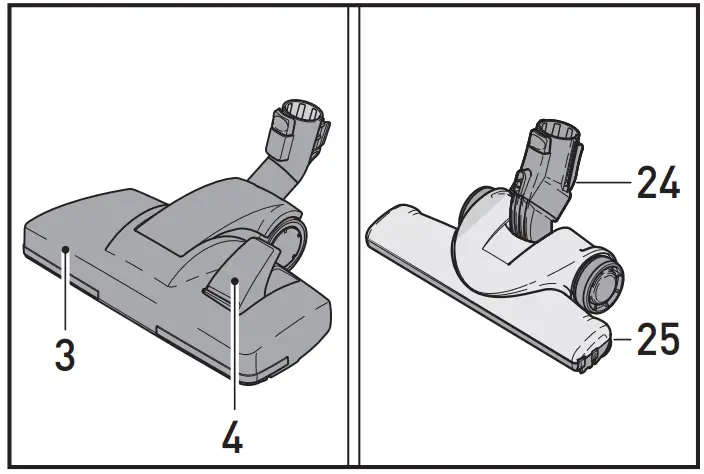 3
4
24
25