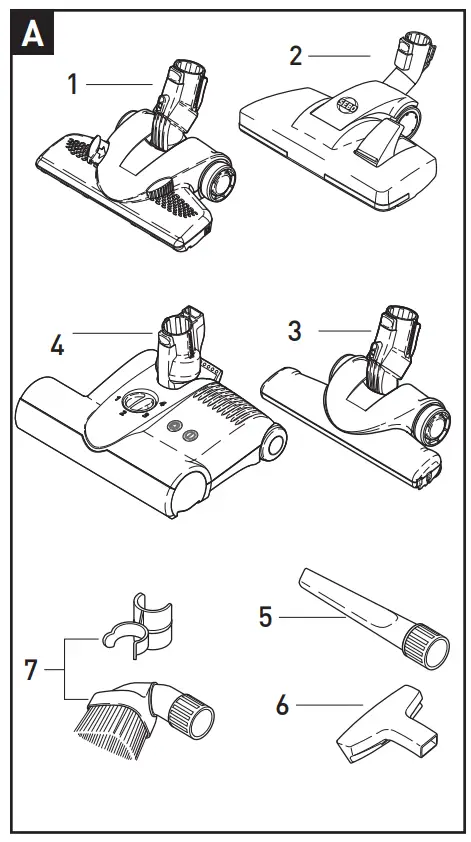 A

1

2

4

3

5

7

6