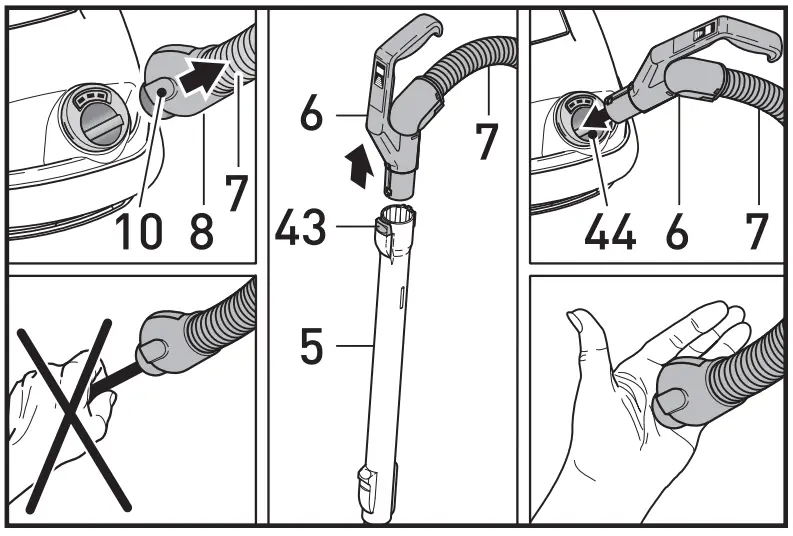 10 8 7

6 7 43 5

44 6 7