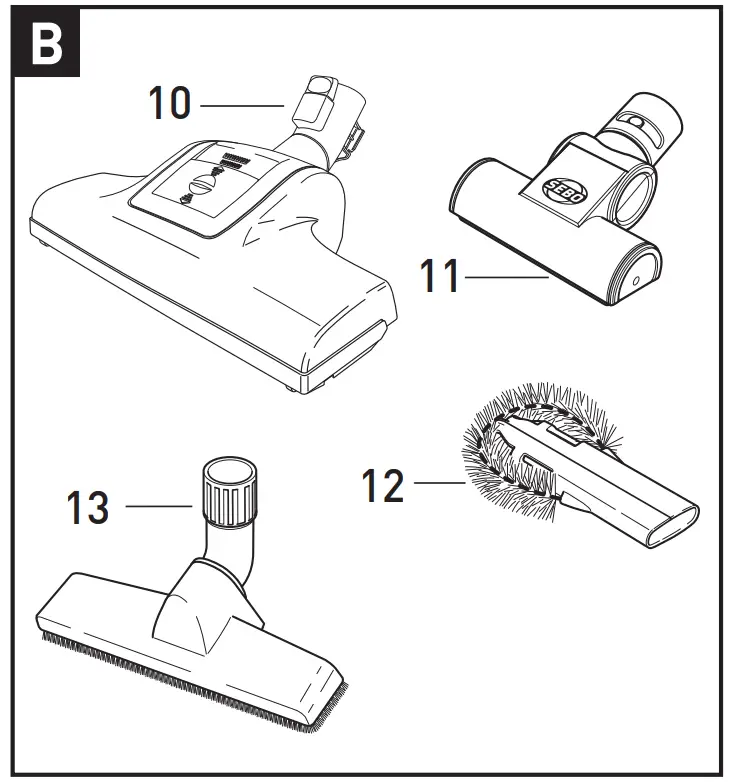 B

10

SEBO

11

12

13