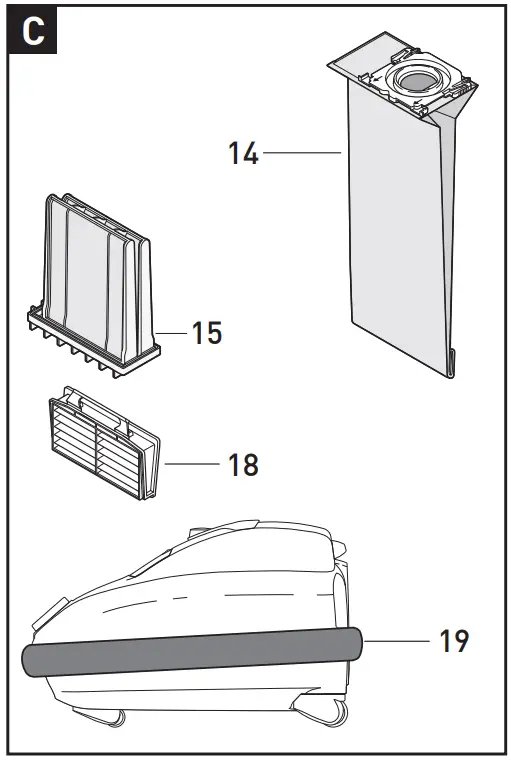 C

14

15

18

19