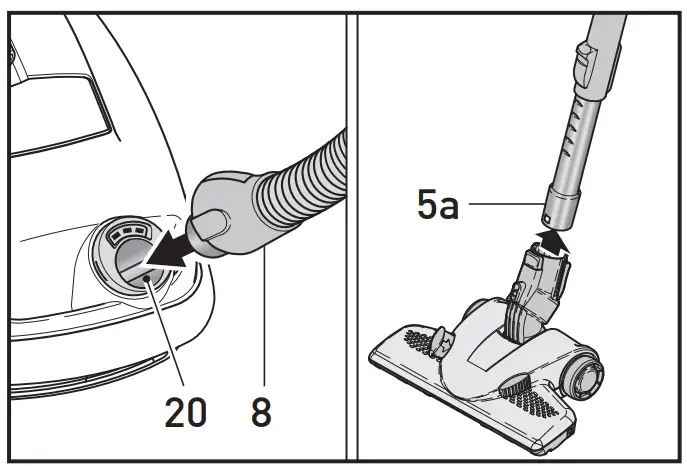 20
8
5a