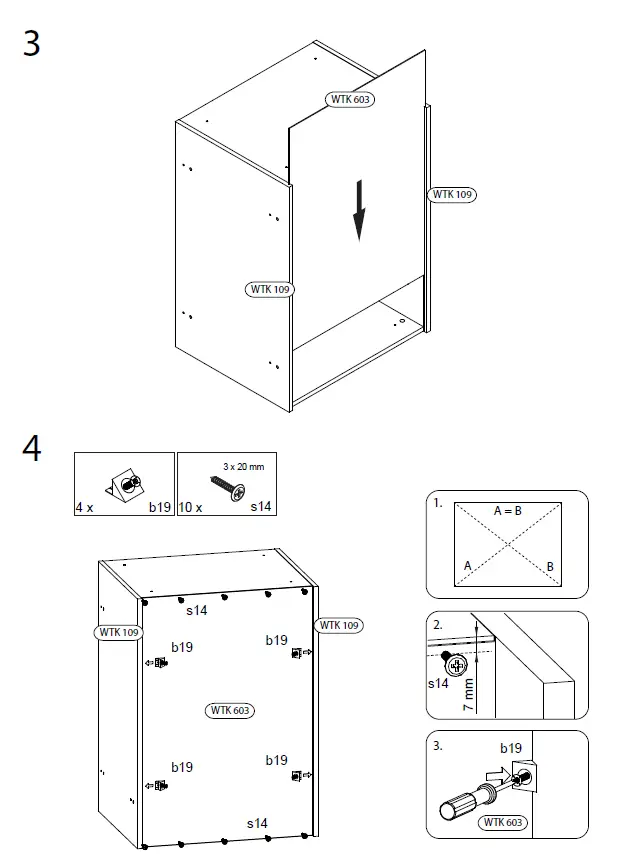 3

WTK 603

WTK 109

WTK 109

4

4 x b19

3 x 20 mm

10 x s14

s14

WTK 109

WTK 109

b19

b19

WTK 603

b19

b19

s14

1.

A = B

A

B

2.

s14

7 mm

3.

b19

WTK 603