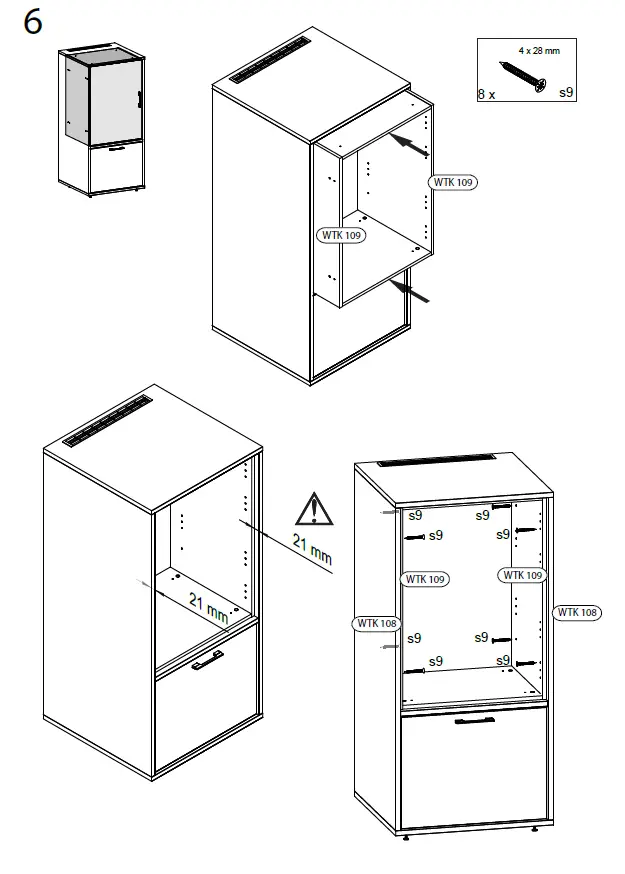 6

4 x 28 mm
8 x
s9

WTK 109
WTK 109

21 mm
21 mm

s9
s9
s9
s9
WTK 109
WTK 109
WTK 108
WTK 108
s9
s9
s9
s9