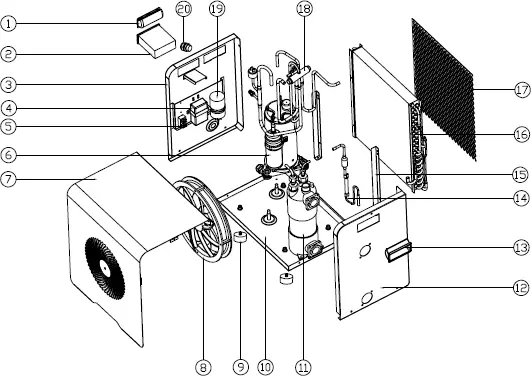 1
2
3
4
5
6
7
20
19
18
17
16
15
14
13
12
8
9
10
11