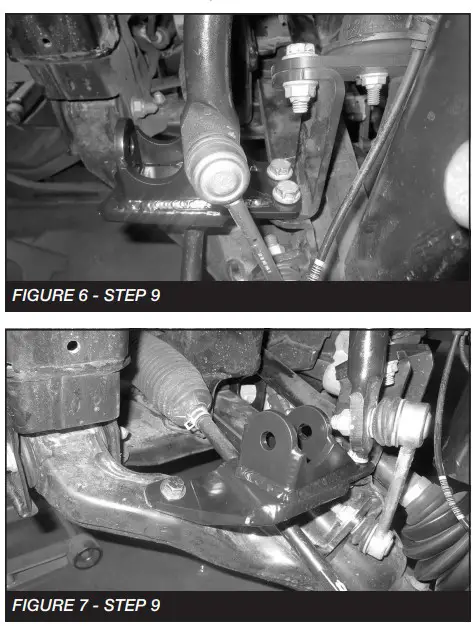 FIGURE 6 - STEP 9

FIGURE 7 - STEP 9