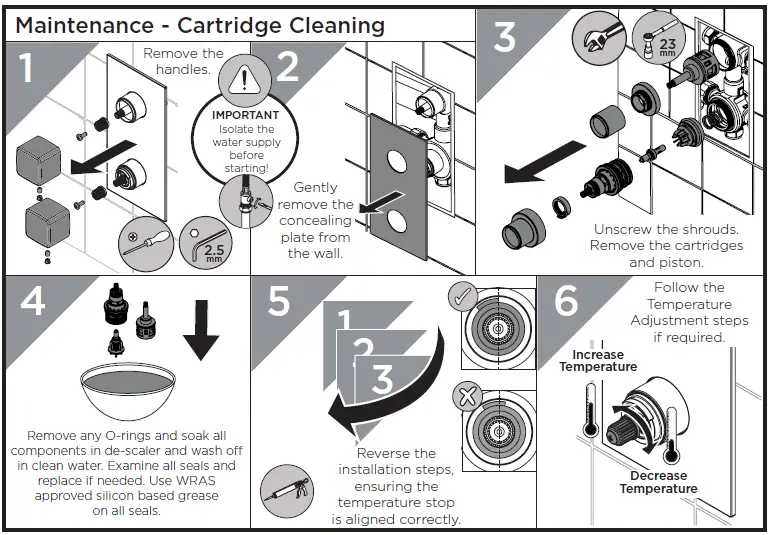 Maintenance - Cartridge Cleaning

1

Remove the handles.

IMPORTANT
Isolate the water supply before starting!

2.5 mm

2

Gently remove the concealing plate from the wall.

3

23 mm

Unscrew the shrouds. Remove the cartridges and piston.

4

Remove any O-rings and soak all components in de-scaler and wash off in clean water. Examine all seals and replace if needed. Use WRAS approved silicon based grease on all seals.

5

1
2
3

Reverse the installation steps, ensuring the temperature stop is aligned correctly.

6

Follow the Temperature Adjustment steps if required.

Increase Temperature

Decrease Temperature