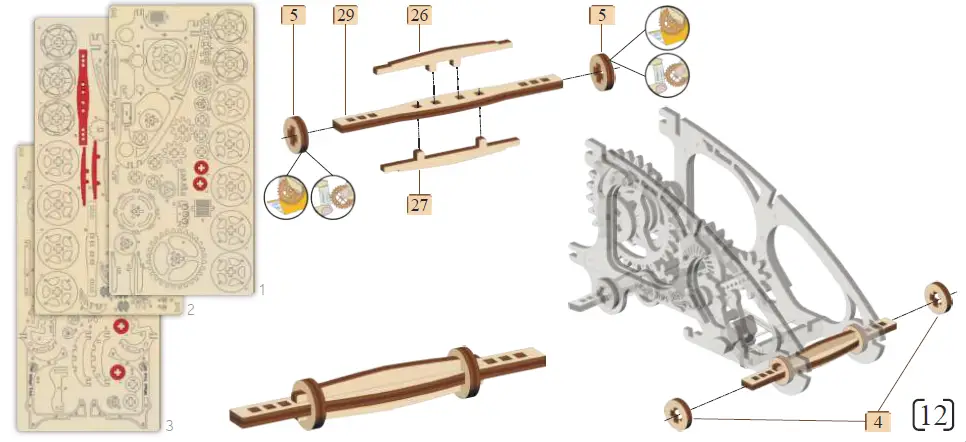 1
2
3
5
29
26
5
27
4
12