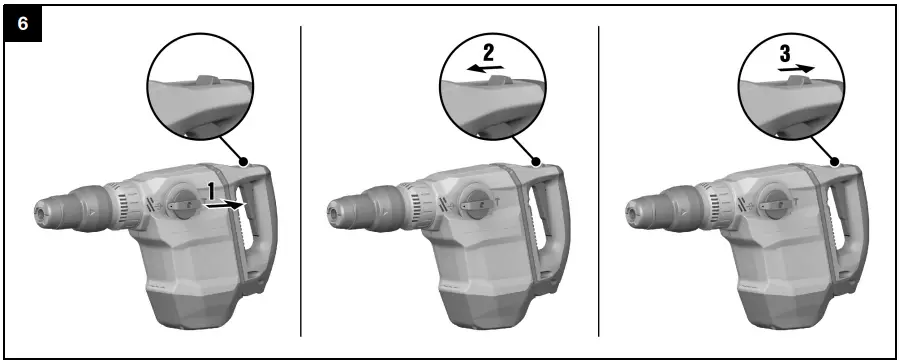 6

1

2

3