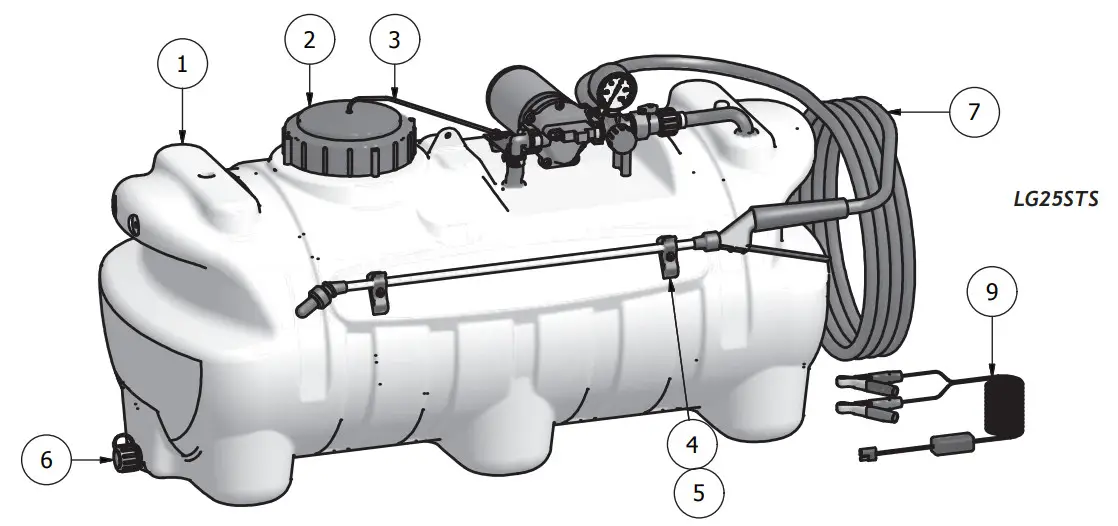 1
2
3
7
LG25STS
9
6
4
5