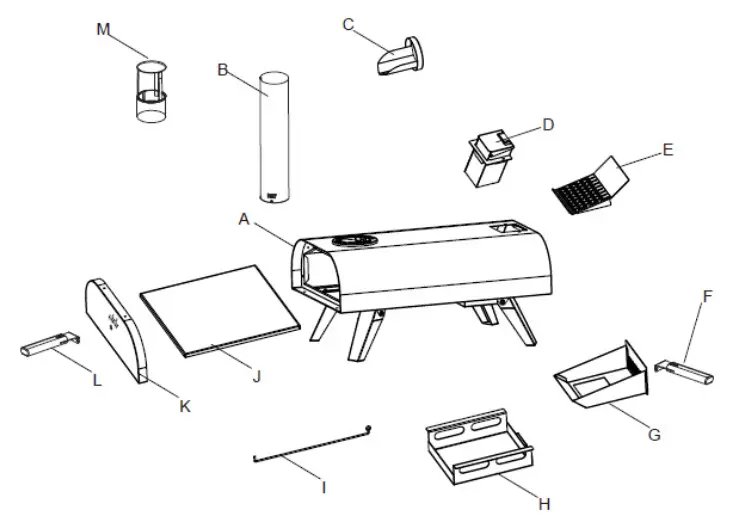 M
B
C
D
E
A
F
L
K
J
G
I
H