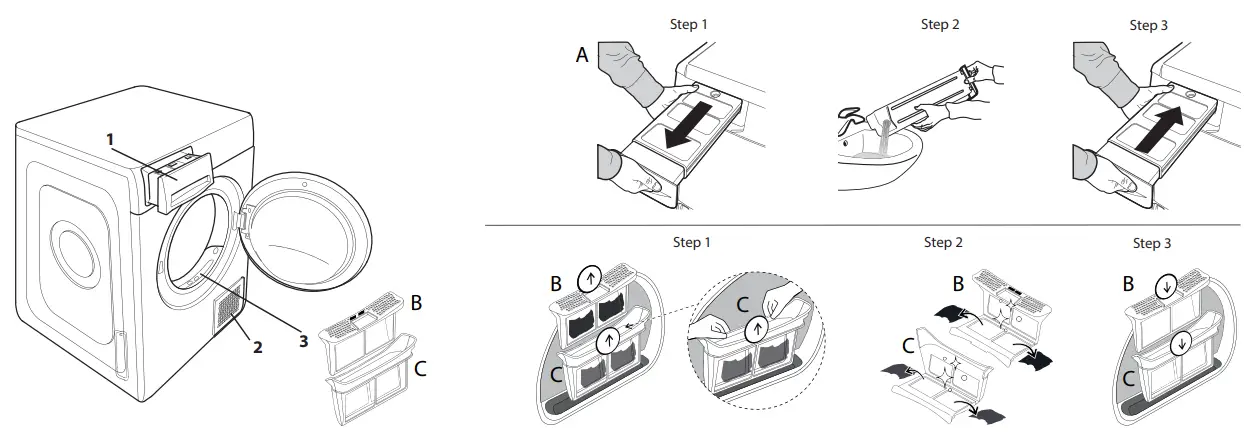 1
2
3
B
C

Step 1
Step 2
Step 3
A

Step 1
Step 2
Step 3
B
C
C
B
C
B
C