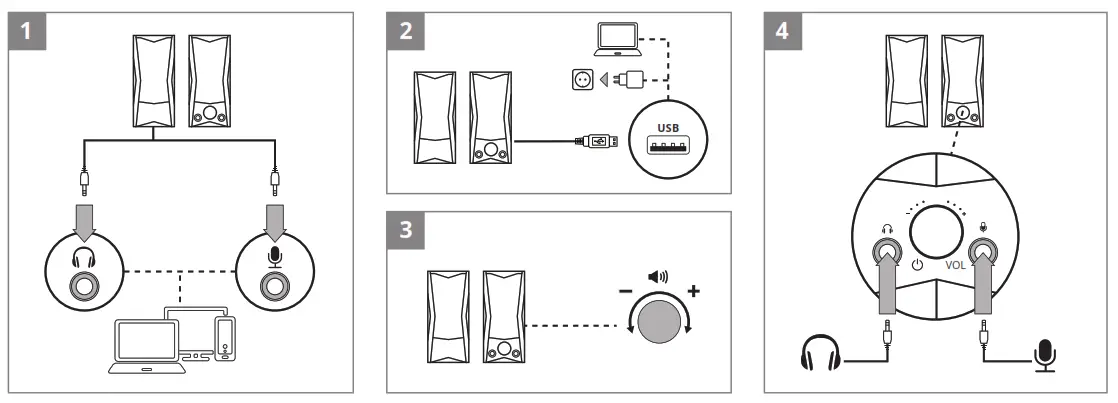 1

2

USB

3

−
+

4

VOL