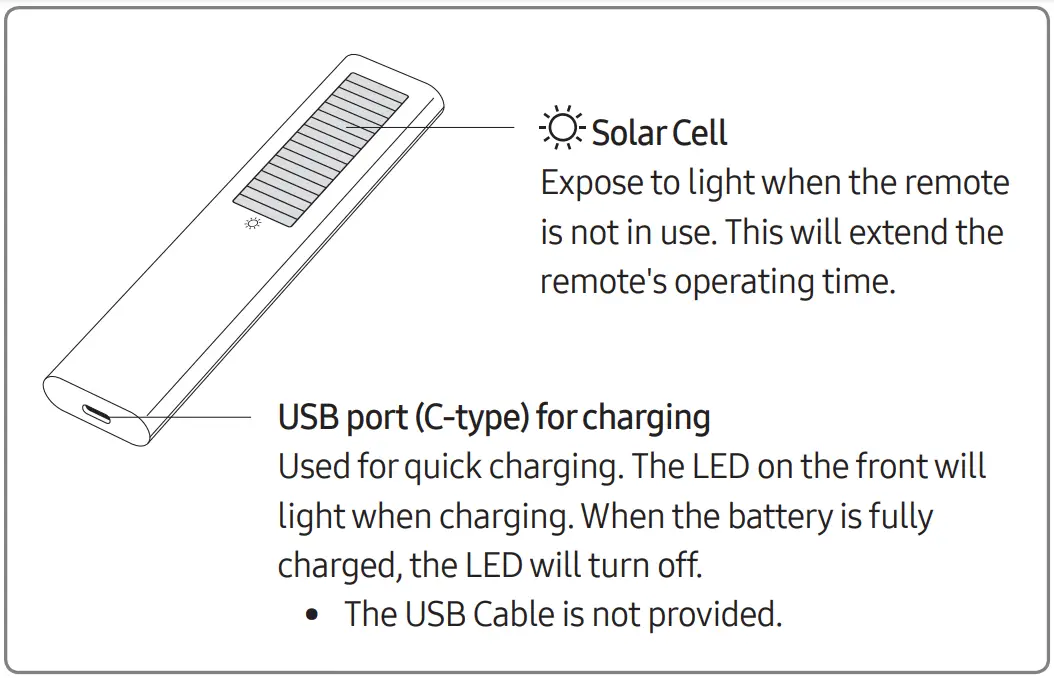 Solar Cell
Expose to light when the remote is not in use. This will extend the remote's operating time.

USB port (C-type) for charging
Used for quick charging. The LED on the front will light when charging. When the battery is fully charged, the LED will turn off.

• The USB Cable is not provided.